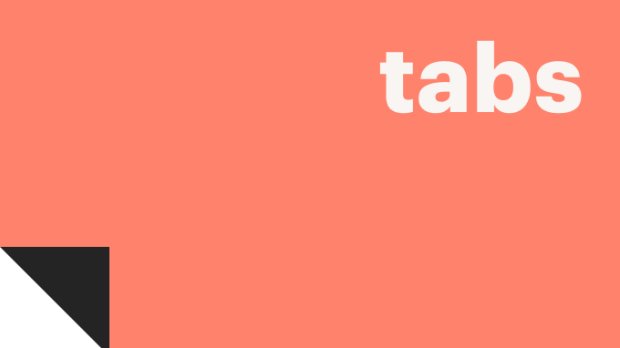 tabs