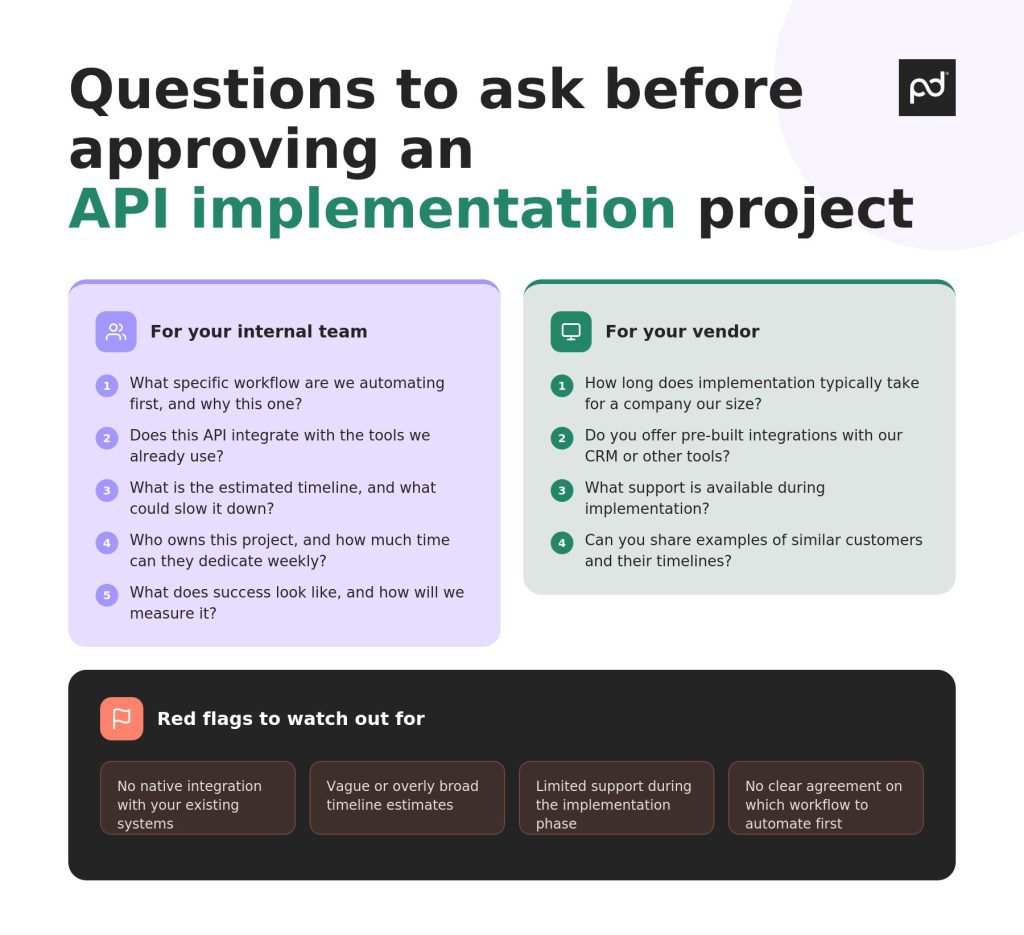 Questions to ask before approving an API implementation project

pd

For your internal team

1 What specific workflow are we automating first, and why this one?

2 Does this API integrate with the tools we already use?

3 What is the estimated timeline, and what could slow it down?

4 Who owns this project, and how much time can they dedicate weekly?

5 What does success look like, and how will we measure it?

For your vendor

1 How long does implementation typically take for a company our size?

2 Do you offer pre-built integrations with our CRM or other tools?

3 What support is available during implementation?

4 Can you share examples of similar customers and their timelines?

Red flags to watch out for

No native integration with your existing systems

Vague or overly broad timeline estimates

Limited support during the implementation phase

No clear agreement on which workflow to automate first