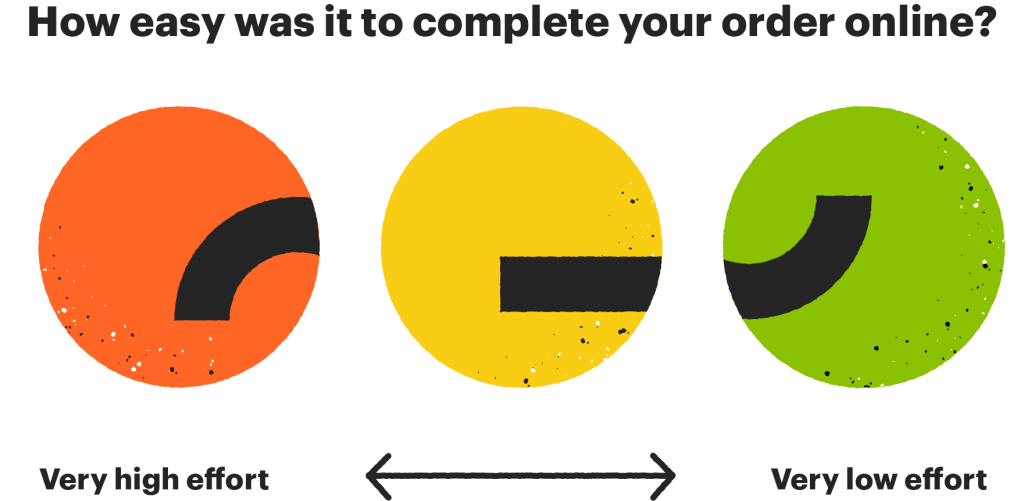 How easy was it to complete your order online?

Very high effort

Very low effort