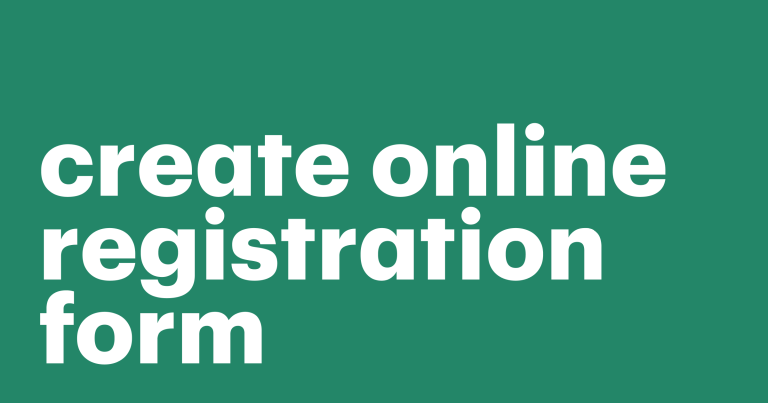 create online registration form